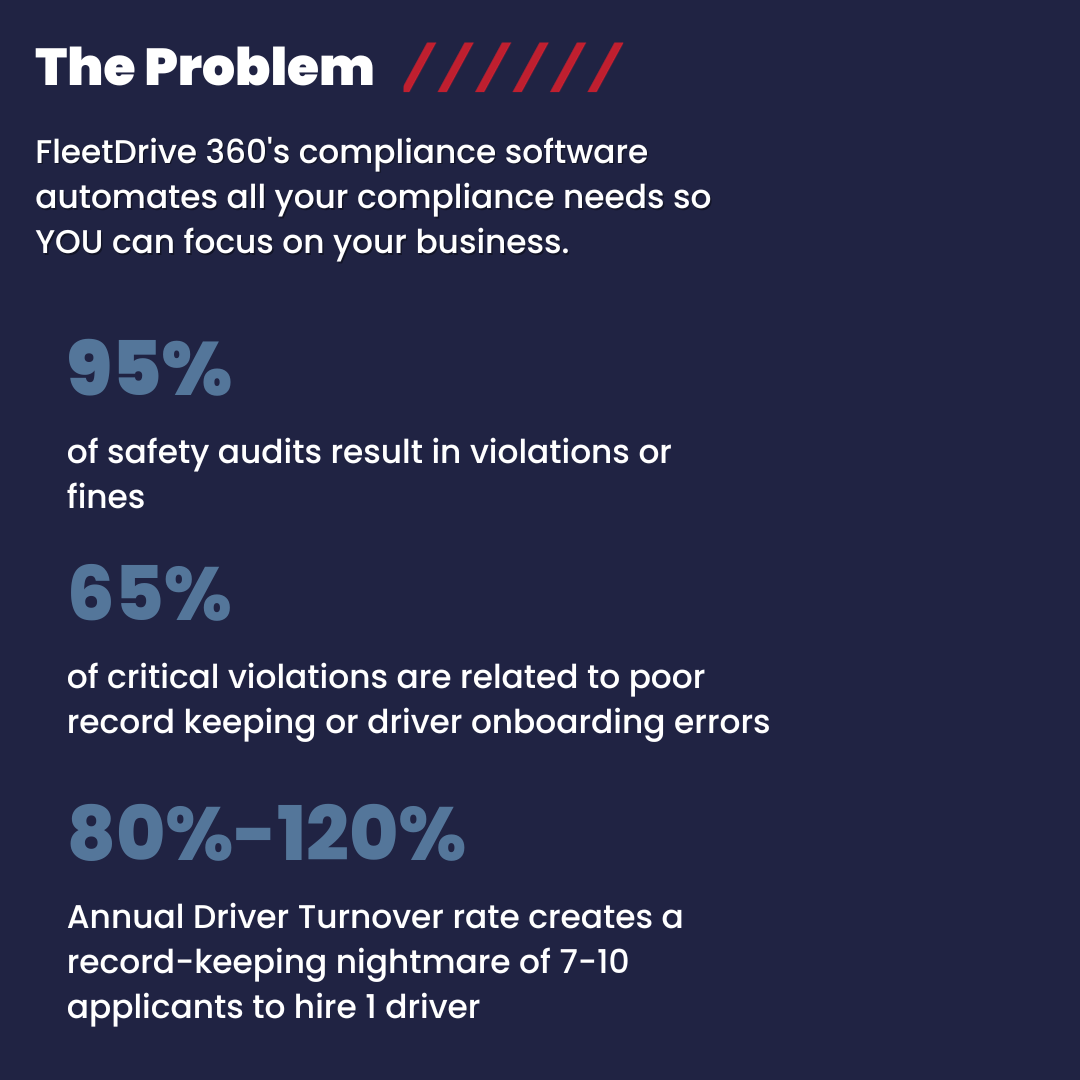 The Problem //////

FleetDrive 360's compliance software automates all your compliance needs so YOU can focus on your business.

95%

of safety audits result in violations or fines

65%

of critical violations are related to poor record keeping or driver onboarding errors

80%-120%

Annual Driver Turnover rate creates a record-keeping nightmare of 7-10 applicants to hire 1 driver