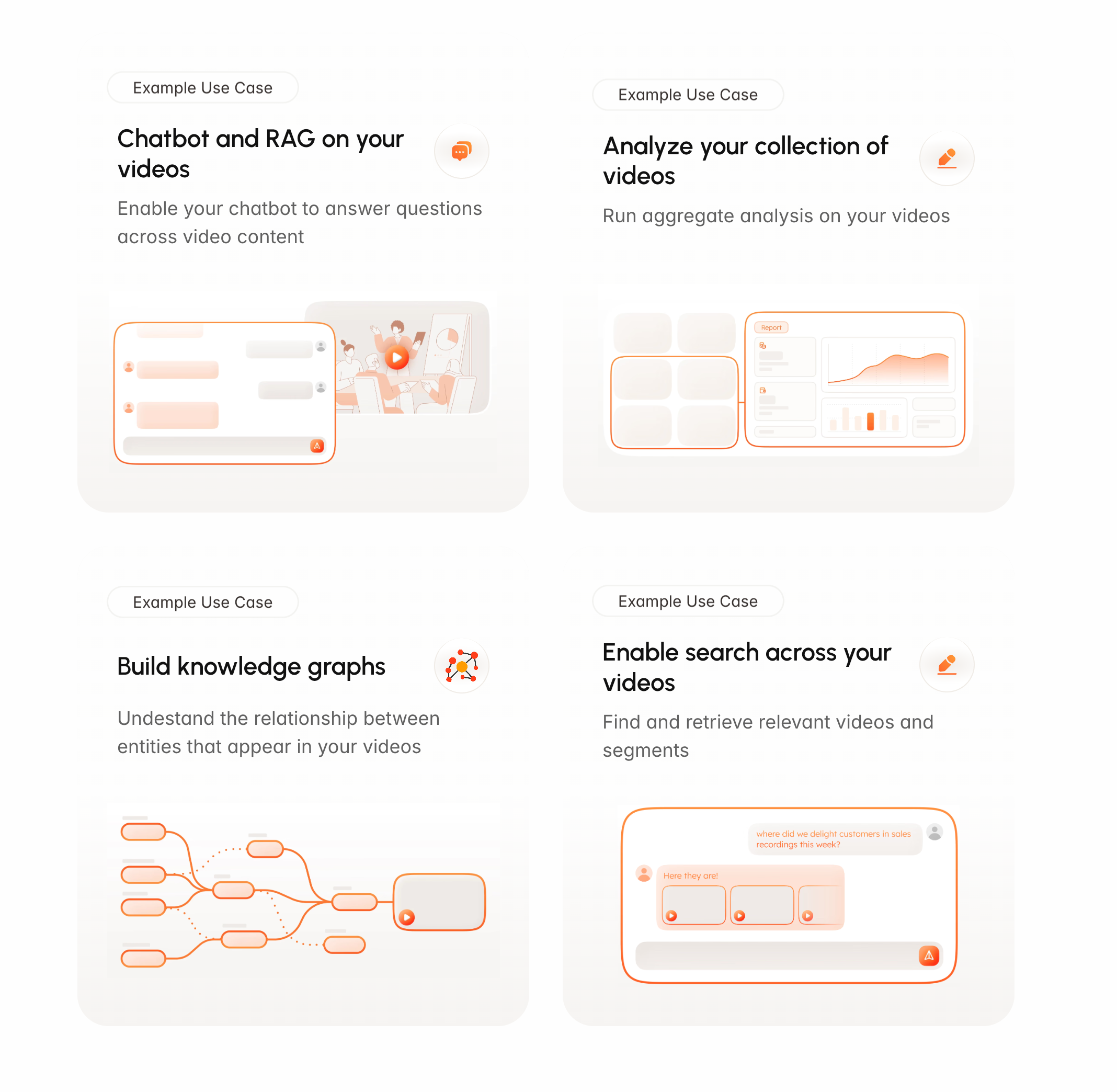 Example Use Case

Chatbot and RAG on your videos

Enable your chatbot to answer questions across video content

Example Use Case

Analyze your collection of videos

Run aggregate analysis on your videos

Report

Example Use Case

Build knowledge graphs

Undestand the relationship between entities that appear in your videos

Example Use Case

Enable search across your videos

Find and retrieve relevant videos and segments

where did we delight customers in sales recordings this week?

Here they are!