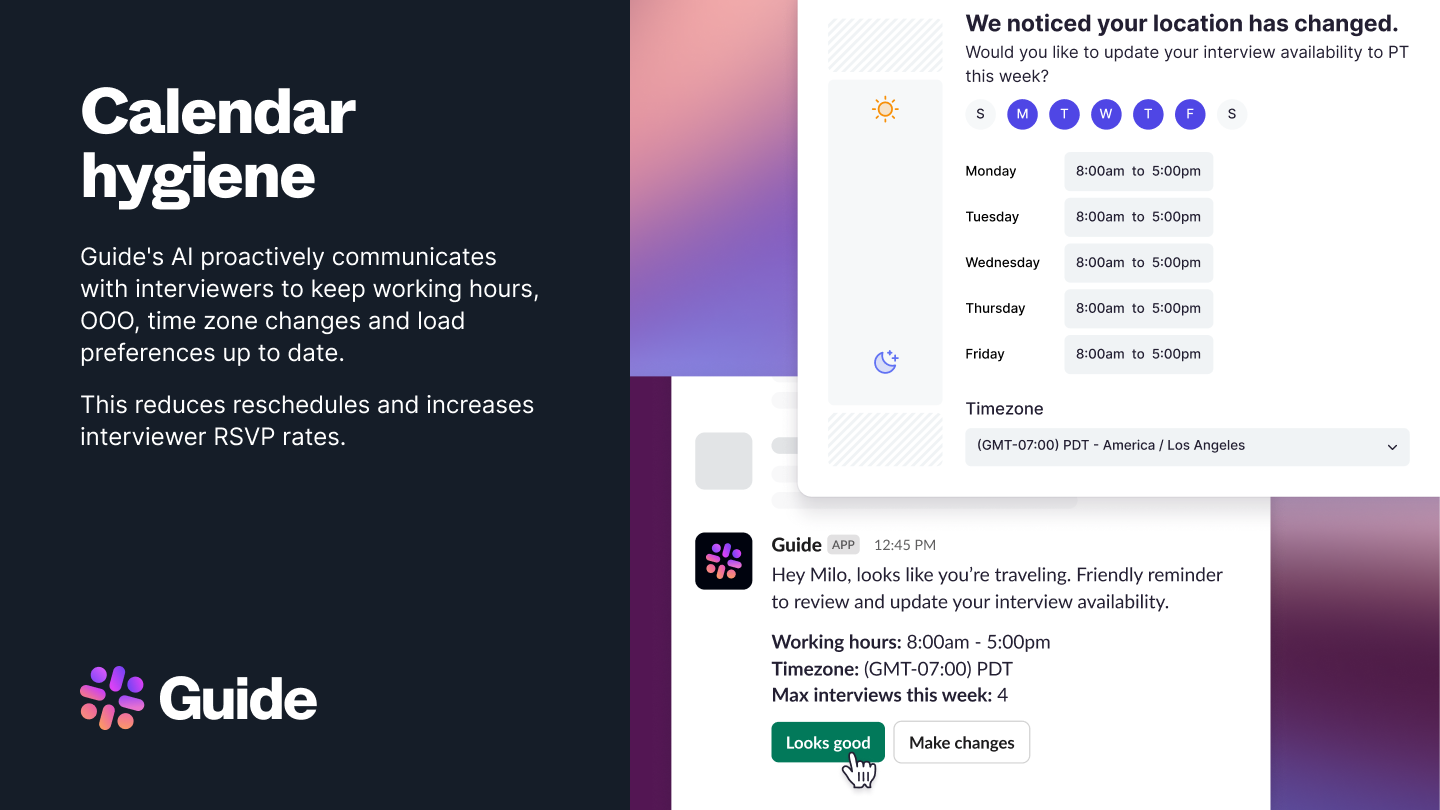 Calendar hygiene

Guide's AI proactively communicates with interviewers to keep working hours, OOO, time zone changes and load preferences up to date.

This reduces reschedules and increases interviewer RSVP rates.

Guide

We noticed your location has changed.

Would you like to update your interview availability to PT this week?

S M T W T F S

Monday 8:00am to 5:00pm

Tuesday 8:00am to 5:00pm

Wednesday 8:00am to 5:00pm

Thursday 8:00am to 5:00pm

Friday 8:00am to 5:00pm

Timezone

(GMT-07:00) PDT - America / Los Angeles

Guide APP 12:45 PM

Hey Milo, looks like you're traveling. Friendly reminder to review and update your interview availability.

Working hours: 8:00am - 5:00pm
Timezone: (GMT-07:00) PDT
Max interviews this week: 4

Looks good Make changes