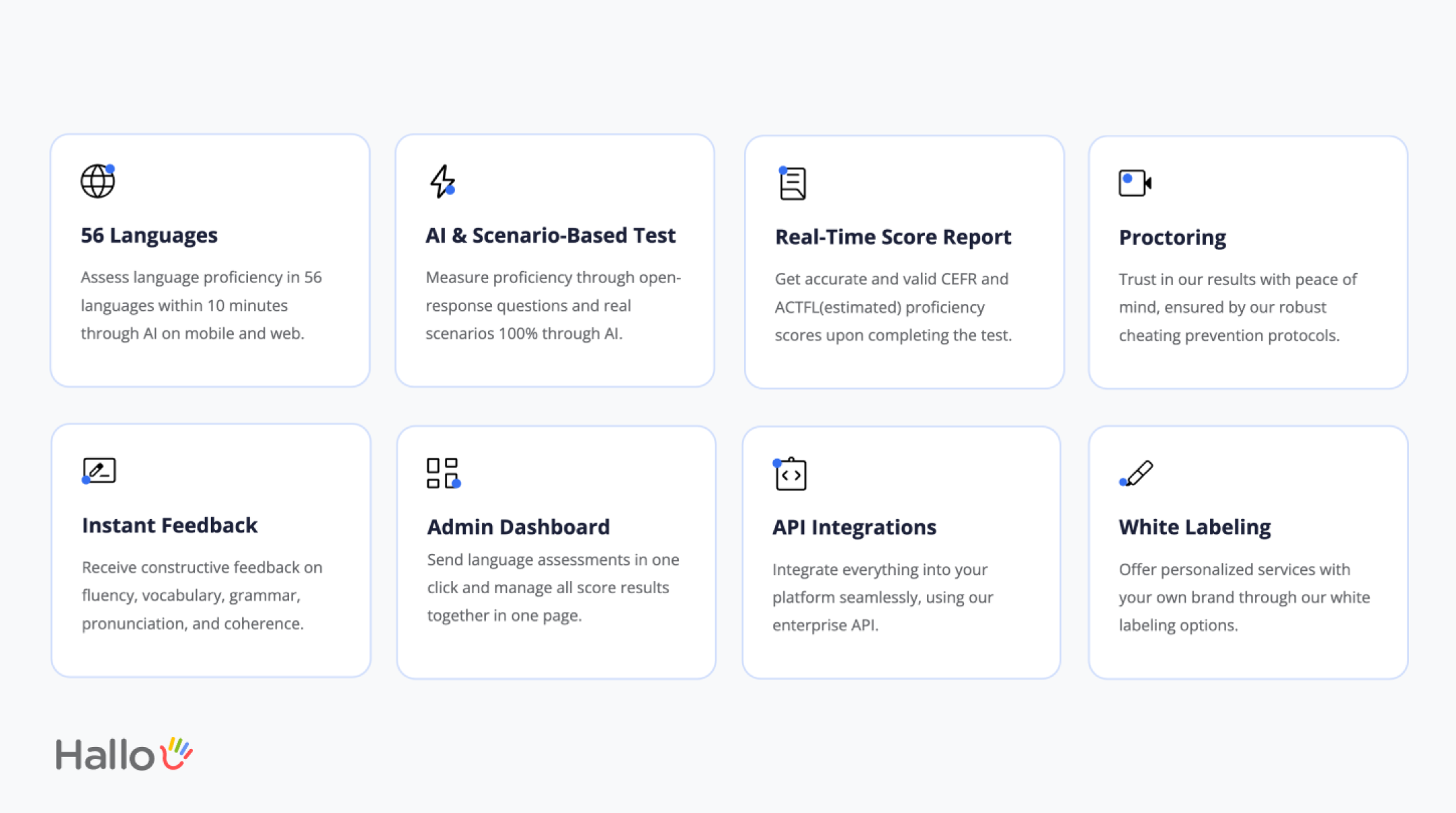 56 Languages

Assess language proficiency in 56 languages within 10 minutes through AI on mobile and web.

AI & Scenario-Based Test

Measure proficiency through open-response questions and real scenarios 100% through AI.

Real-Time Score Report

Get accurate and valid CEFR and ACTFL(estimated) proficiency scores upon completing the test.

Proctoring

Trust in our results with peace of mind, ensured by our robust cheating prevention protocols.

Instant Feedback

Receive constructive feedback on fluency, vocabulary, grammar, pronunciation, and coherence.

Admin Dashboard

Send language assessments in one click and manage all score results together in one page.

API Integrations

Integrate everything into your platform seamlessly, using our enterprise API.

White Labeling

Offer personalized services with your own brand through our white labeling options.

Hallo