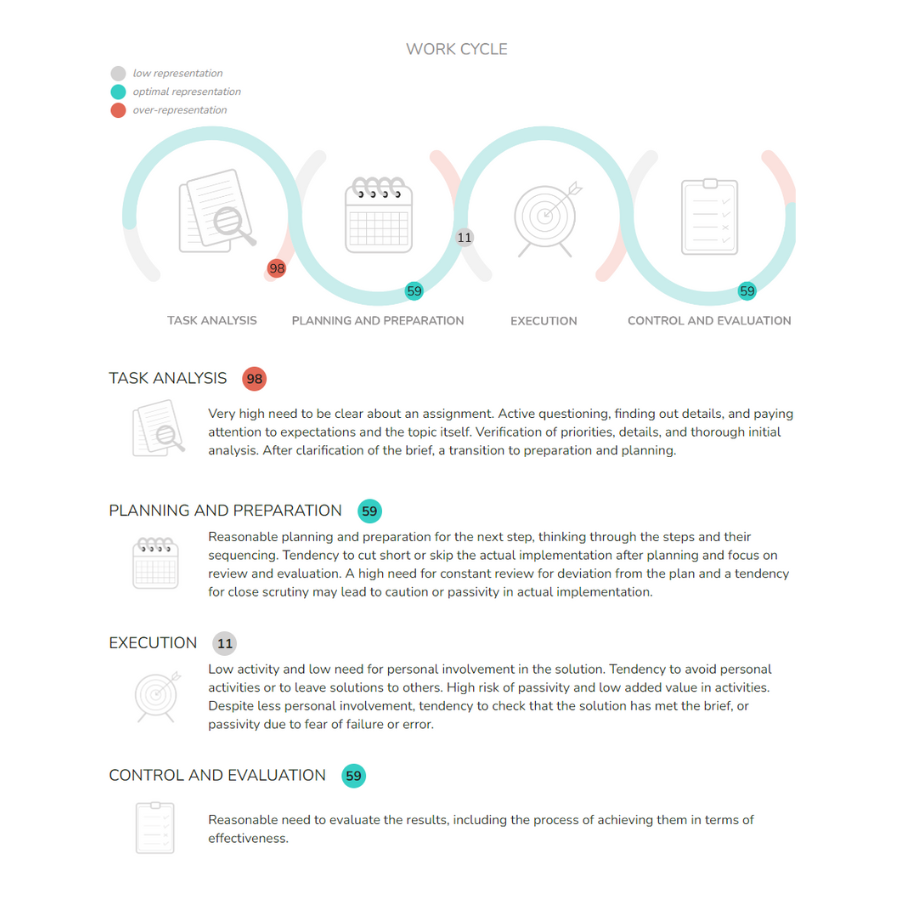 WORK CYCLE

low representation
optimal representation
over-representation

98
59
11
59

TASK ANALYSIS
PLANNING AND PREPARATION
EXECUTION
CONTROL AND EVALUATION

TASK ANALYSIS 98

Very high need to be clear about an assignment. Active questioning, finding out details, and paying attention to expectations and the topic itself. Verification of priorities, details, and thorough initial analysis. After clarification of the brief, a transition to preparation and planning.

PLANNING AND PREPARATION 59

Reasonable planning and preparation for the next step, thinking through the steps and their sequencing. Tendency to cut short or skip the actual implementation after planning and focus on review and evaluation. A high need for constant review for deviation from the plan and a tendency for close scrutiny may lead to caution or passivity in actual implementation.

EXECUTION 11

Low activity and low need for personal involvement in the solution. Tendency to avoid personal activities or to leave solutions to others. High risk of passivity and low added value in activities. Despite less personal involvement, tendency to check that the solution has met the brief, or passivity due to fear of failure or error.

CONTROL AND EVALUATION 59

Reasonable need to evaluate the results, including the process of achieving them in terms of effectiveness.