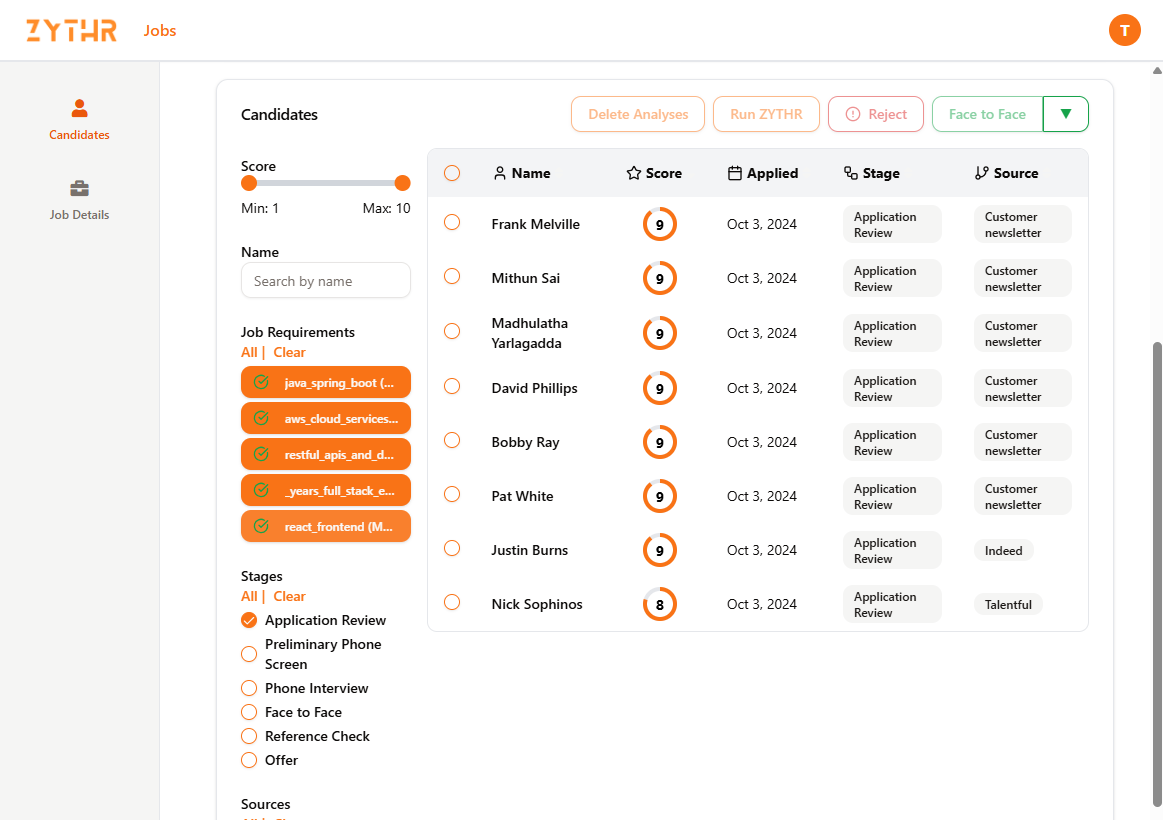 ZYTHR Jobs

T

Candidates

Job Details

Candidates

Delete Analyses Run ZYTHR Reject Face to Face

Score

Min: 1 Max: 10

Name

Search by name

Job Requirements

All | Clear

java_spring_boot (...

aws_cloud_services...

restful_apis_and_d...

_years_full_stack_e...

react_frontend (M...

Stages

All | Clear

Application Review

Preliminary Phone Screen

Phone Interview

Face to Face

Reference Check

Offer

Sources

| Name | Score | Applied | Stage | Source |
|---|---|---|---|---|
| Frank Melville | 9 | Oct 3, 2024 | Application Review | Customer newsletter |
| Mithun Sai | 9 | Oct 3, 2024 | Application Review | Customer newsletter |
| Madhulatha Yarlagadda | 9 | Oct 3, 2024 | Application Review | Customer newsletter |
| David Phillips | 9 | Oct 3, 2024 | Application Review | Customer newsletter |
| Bobby Ray | 9 | Oct 3, 2024 | Application Review | Customer newsletter |
| Pat White | 9 | Oct 3, 2024 | Application Review | Customer newsletter |
| Justin Burns | 9 | Oct 3, 2024 | Application Review | Indeed |
| Nick Sophinos | 8 | Oct 3, 2024 | Application Review | Talentful |